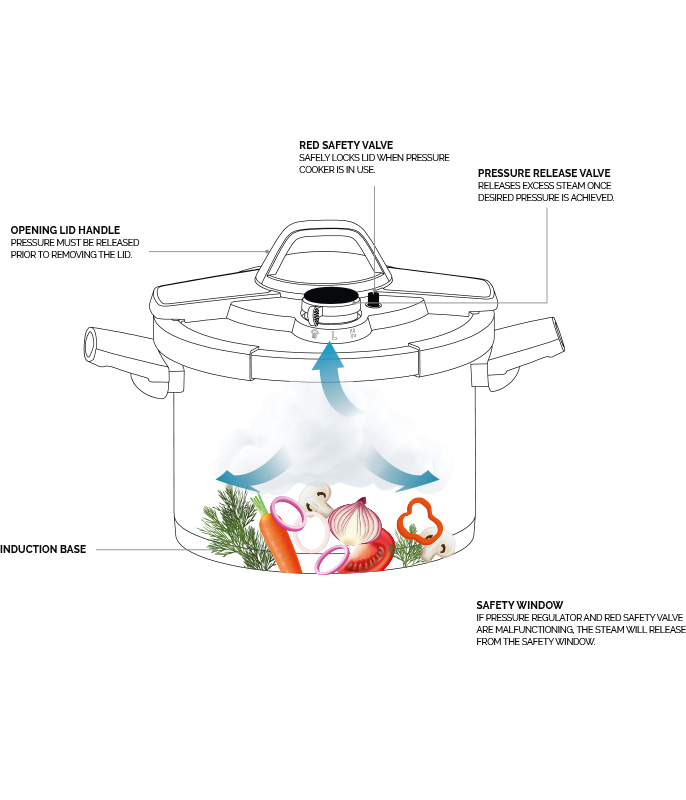 RED SAFETY VALVE
SAFELY LOCKS LID WHEN PRESSURE COOKER IS IN USE.

PRESSURE RELEASE VALVE
RELEASES EXCESS STEAM ONCE DESIRED PRESSURE IS ACHIEVED.

OPENING LID HANDLE
PRESSURE MUST BE RELEASED PRIOR TO REMOVING THE LID.

L H

INDUCTION BASE

SAFETY WINDOW
IF PRESSURE REGULATOR AND RED SAFETY VALVE ARE MALFUNCTIONING, THE STEAM WILL RELEASE FROM THE SAFETY WINDOW.